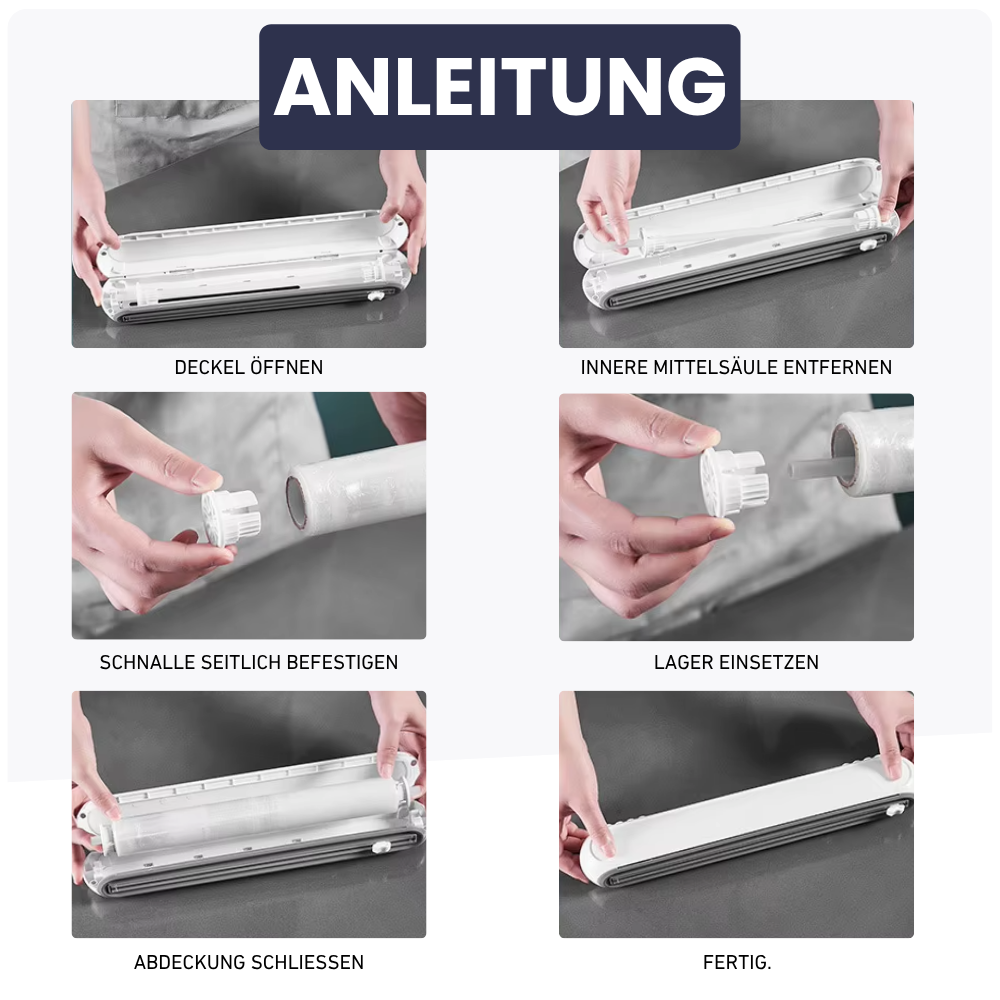 ANLEITUNG

DECKEL ÖFFNEN

INNERE MITTELSÄULE ENTFERNEN

SCHNALLE SEITLICH BEFESTIGEN

LAGER EINSETZEN

ABDECKUNG SCHLIESSEN

FERTIG.