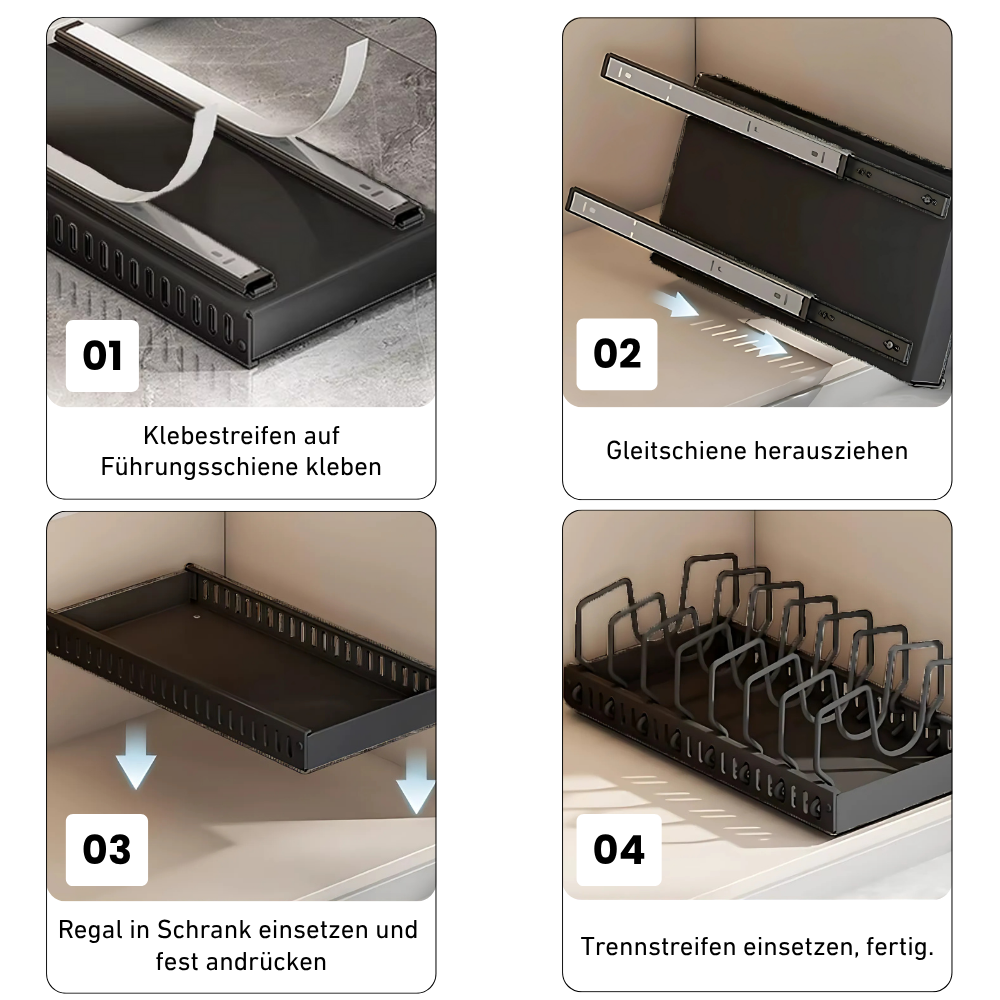 01

Klebestreifen auf Führungsschiene kleben

02

Gleitschiene herausziehen

03

Regal in Schrank einsetzen und fest andrücken

04

Trennstreifen einsetzen, fertig.