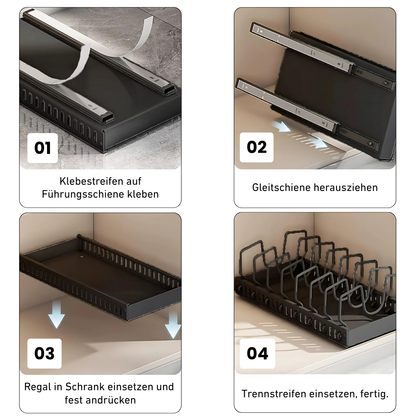 01

Klebestreifen auf Führungsschiene kleben

02

Gleitschiene herausziehen

03

Regal in Schrank einsetzen und fest andrücken

04

Trennstreifen einsetzen, fertig.