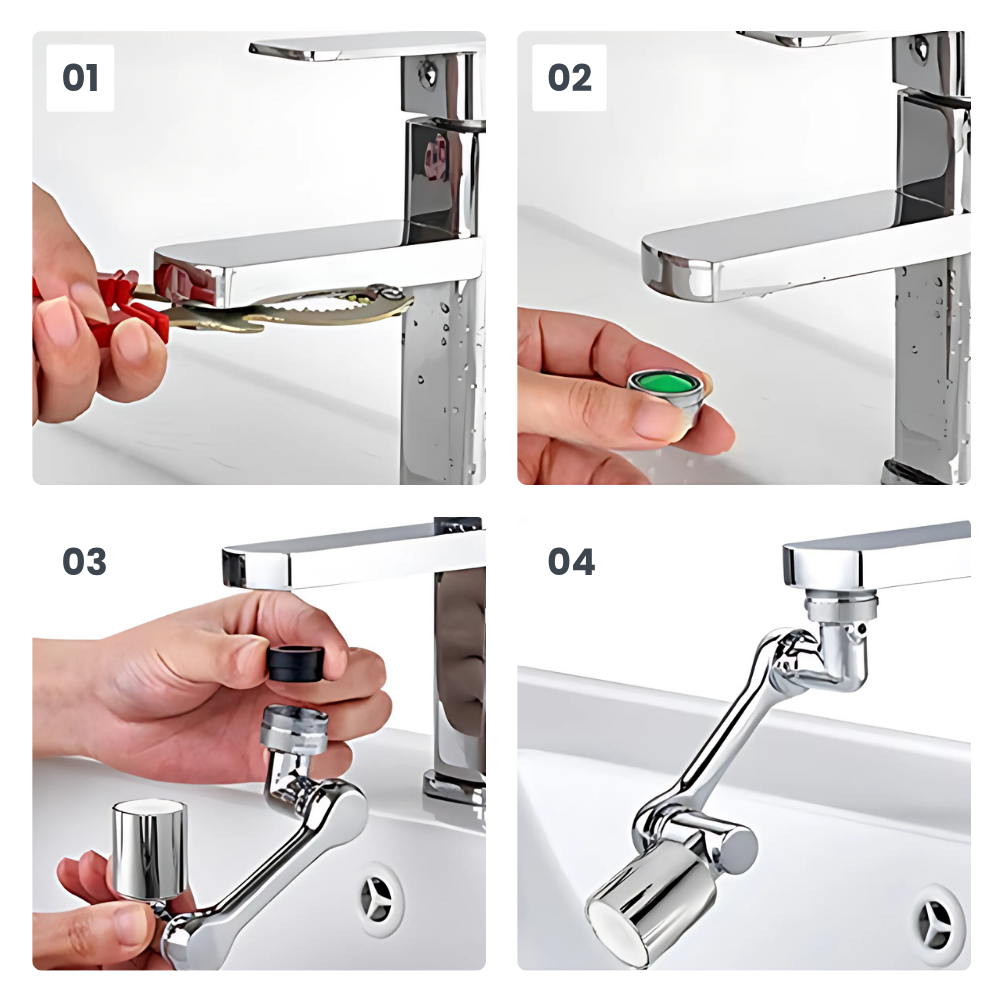 01

02

03

04