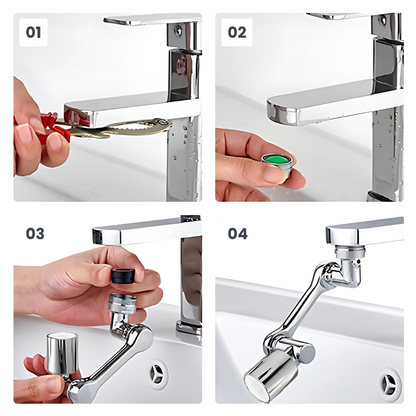 01

02

03

04